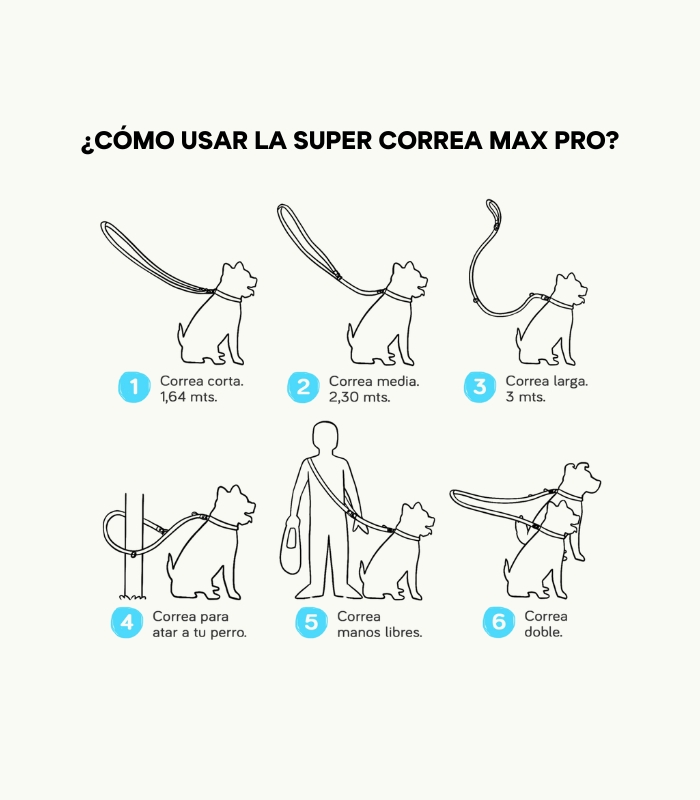 ¿CÓMO USAR LA SUPER CORREA MAX PRO?

1 Correa corta. 1,64 mts.

2 Correa media. 2,30 mts.

3 Correa larga. 3 mts.

4 Correa para atar a tu perro.

5 Correa manos libres.

6 Correa doble.